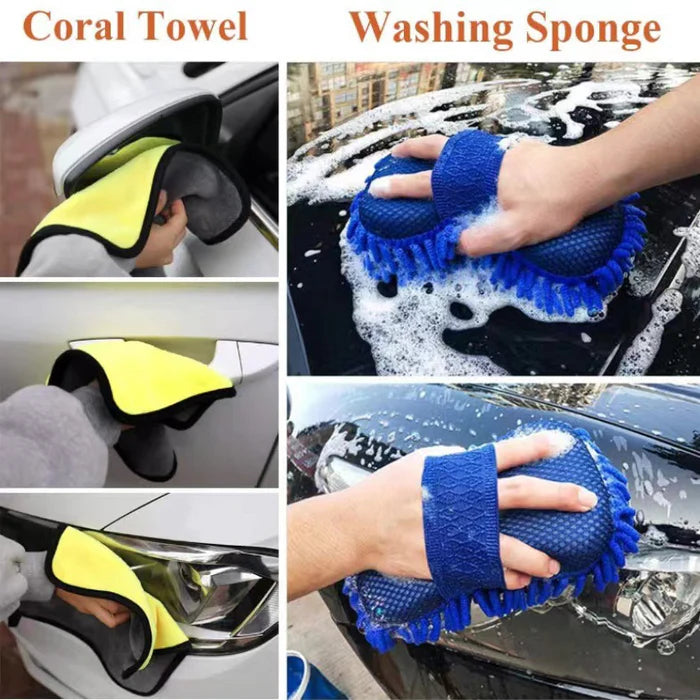 Coral Towel

Washing Sponge